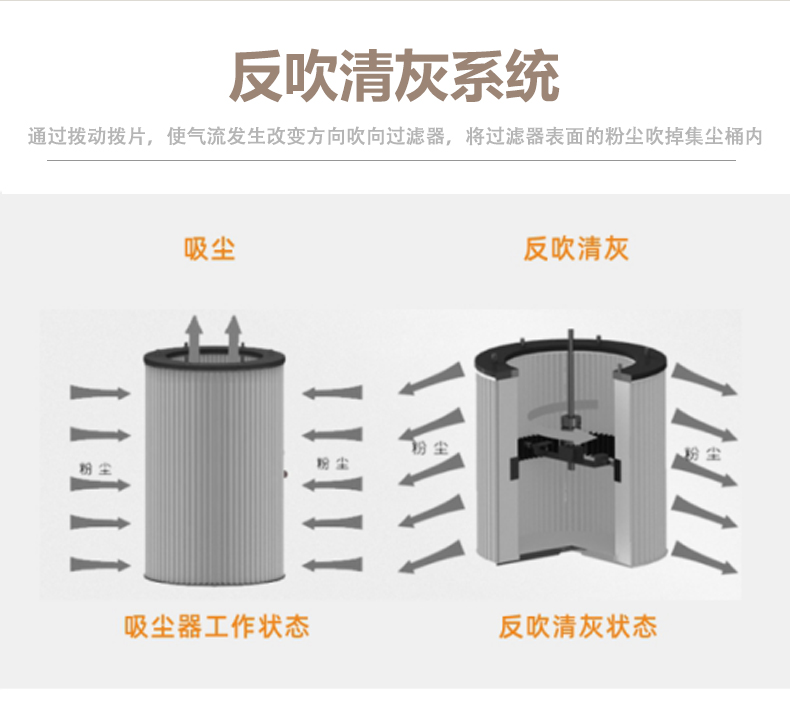 反吹清灰系统

通过拨动拨片，使气流发生改变方向吹向过滤器，将过滤器表面的粉尘吹掉集尘桶内

吸尘

粉尘

粉尘

吸尘器工作状态

反吹清灰

粉尘

粉尘

反吹清灰状态