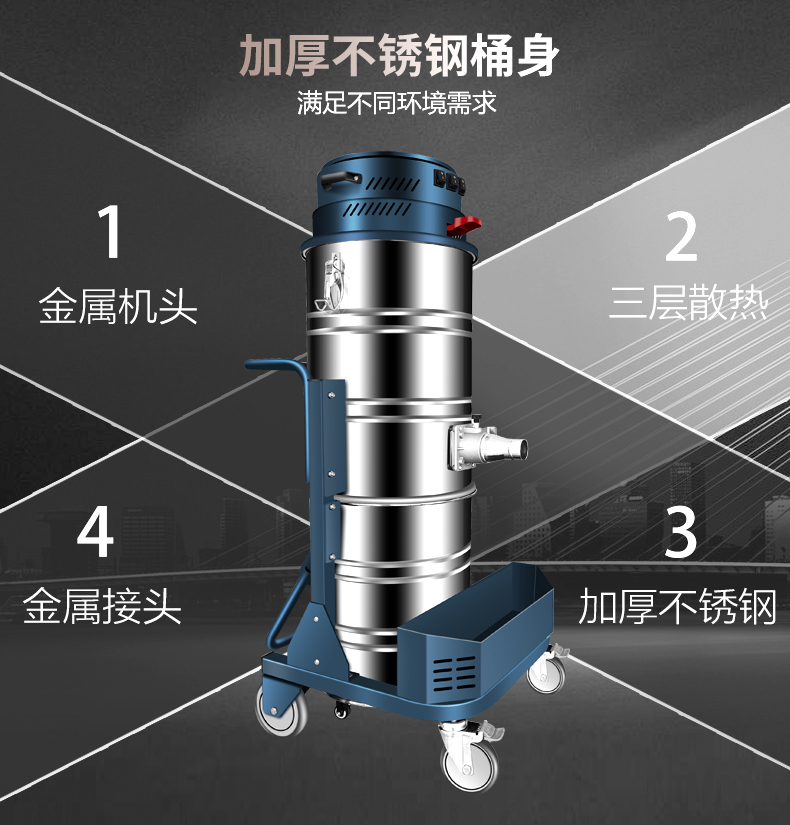 加厚不锈钢桶身
满足不同环境需求

1
金属机头

2
三层散热

4
金属接头

3
加厚不锈钢