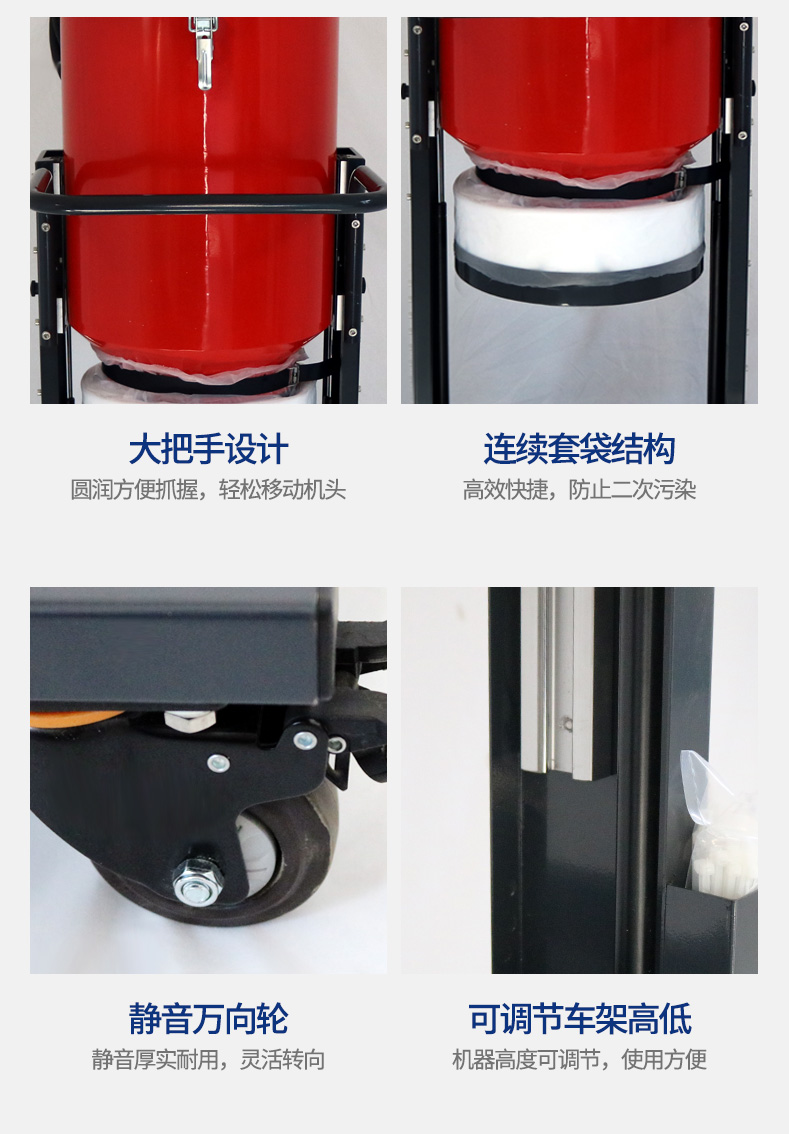 大把手设计
圆润方便抓握，轻松移动机头

连续套袋结构
高效快捷，防止二次污染

静音万向轮
静音厚实耐用，灵活转向

可调节车架高低
机器高度可调节，使用方便