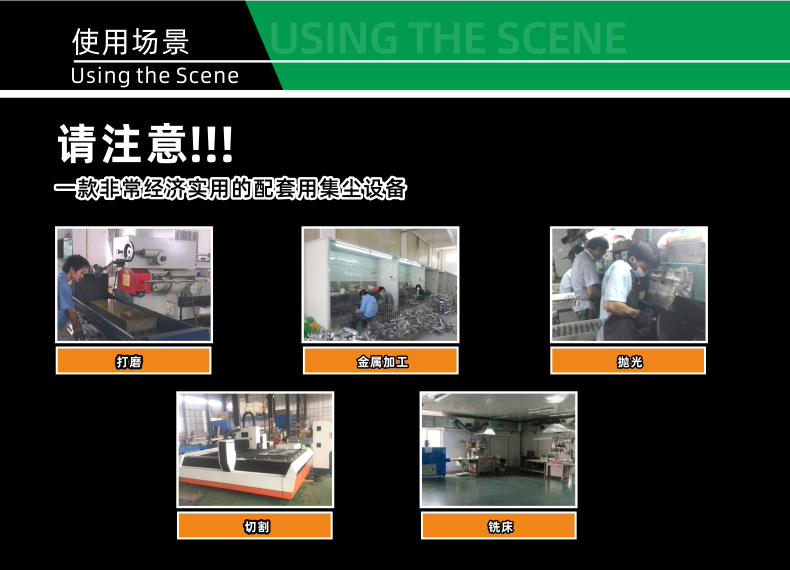 使用场景
Using the Scene
USING THE SCENE

请注意!!!
一款非常经济实用的配套用集尘设备

打磨

金属加工

抛光

切割

铣床